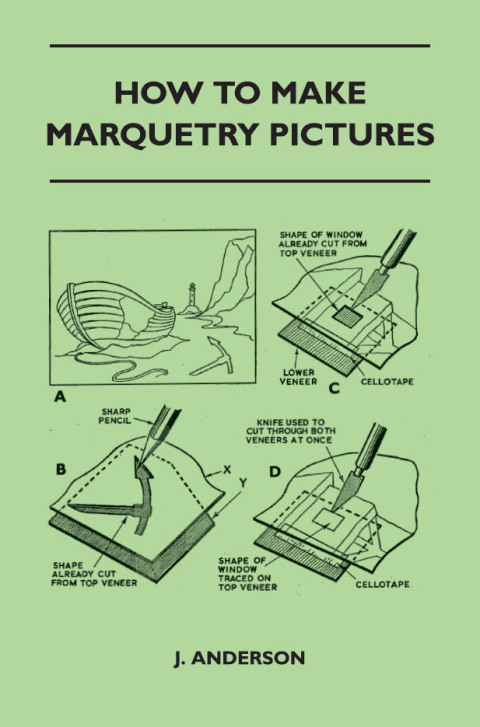 HOW TO MAKE MARQUETRY PICTURES

A

SHAPE OF WINDOW ALREADY CUT FROM TOP VENEER

LOWER VENEER

C

CELLOTAPE

SHARP PENCIL

B

X

Y

SHAPE ALREADY CUT FROM TOP VENEER

KNIFE USED TO CUT THROUGH BOTH VENEERS AT ONCE

D

SHAPE OF WINDOW TRACED ON TOP VENEER

CELLOTAPE

J. ANDERSON