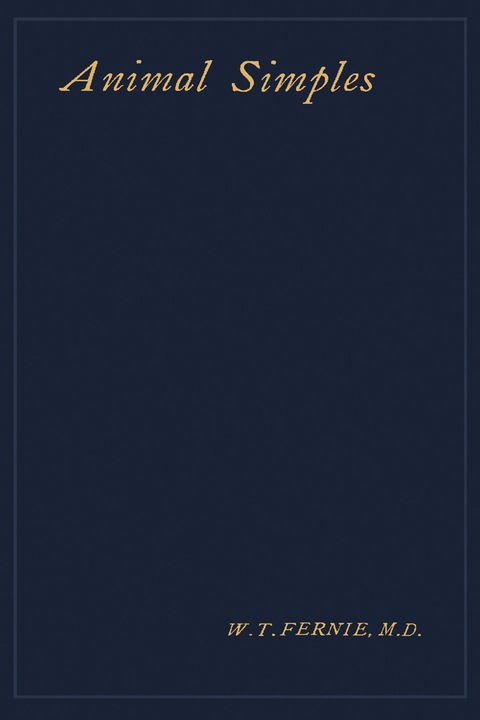 Animal Simples

W. T. FERNIE, M.D.