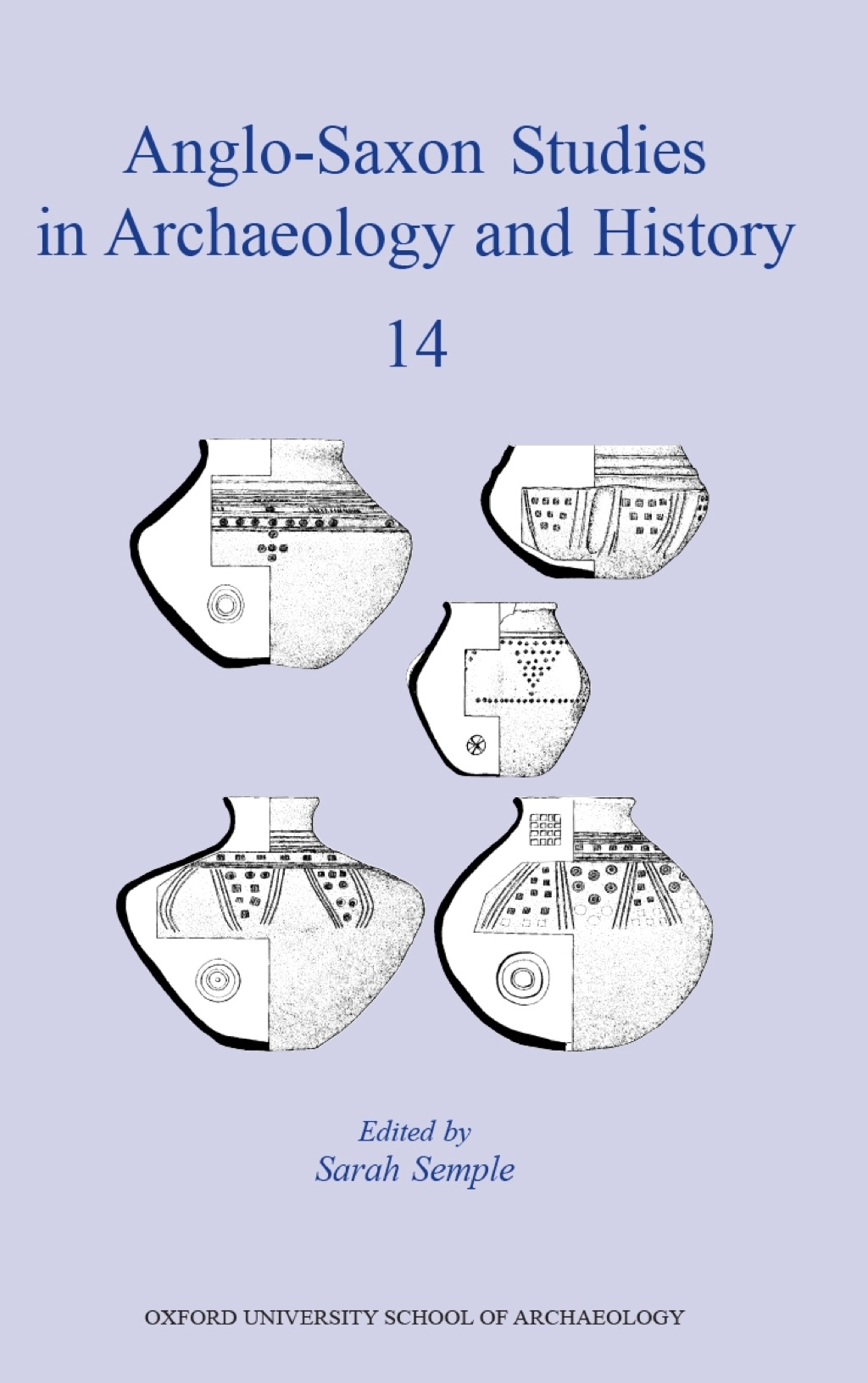 Anglo-Saxon Studies in Archaeology and History

14

Edited by
Sarah Semple

OXFORD UNIVERSITY SCHOOL OF ARCHAEOLOGY