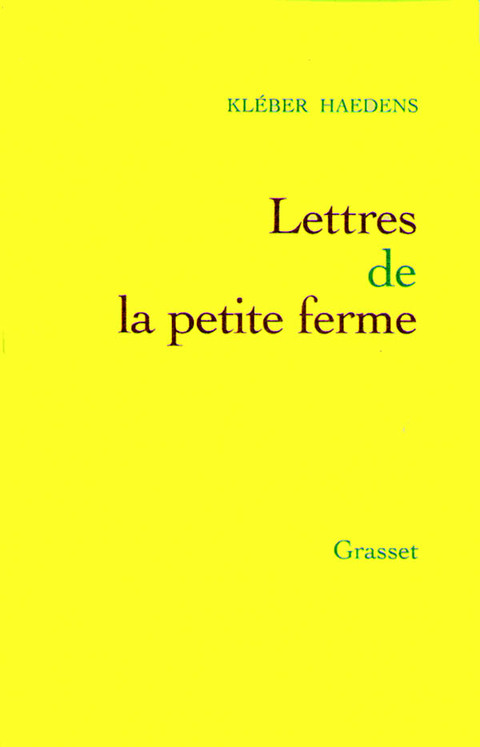 KLÉBER HAEDENS

Lettres
de
la petite ferme

Grasset